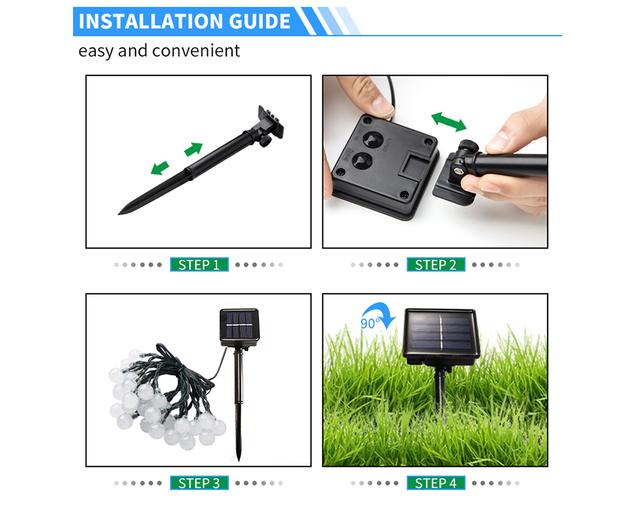 INSTALLATION GUIDE

easy and convenient

STEP 1

STEP 2

STEP 3

90°

STEP 4